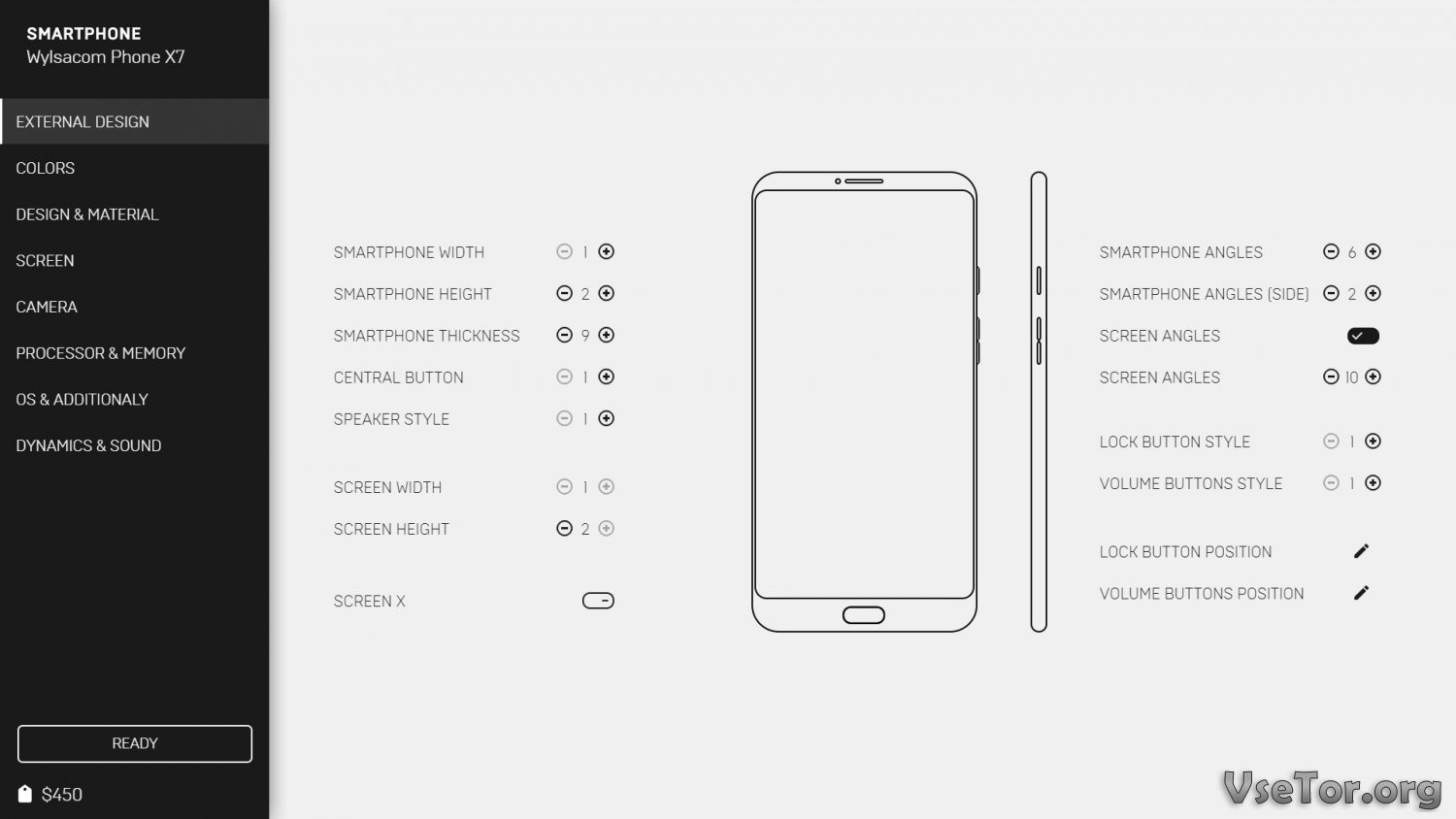 SMARTPHONE
Wylsacom Phone X7

EXTERNAL DESIGN
COLORS
DESIGN & MATERIAL
SCREEN
CAMERA
PROCESSOR & MEMORY
OS & ADDITIONALY
DYNAMICS & SOUND

READY

$450

SMARTPHONE WIDTH 1
SMARTPHONE HEIGHT 2
SMARTPHONE THICKNESS 9
CENTRAL BUTTON 1
SPEAKER STYLE 1

SCREEN WIDTH 1
SCREEN HEIGHT 2

SCREEN X

SMARTPHONE ANGLES 6
SMARTPHONE ANGLES (SIDE) 2
SCREEN ANGLES
SCREEN ANGLES 10

LOCK BUTTON STYLE 1
VOLUME BUTTONS STYLE 1

LOCK BUTTON POSITION
VOLUME BUTTONS POSITION

VseTor.org